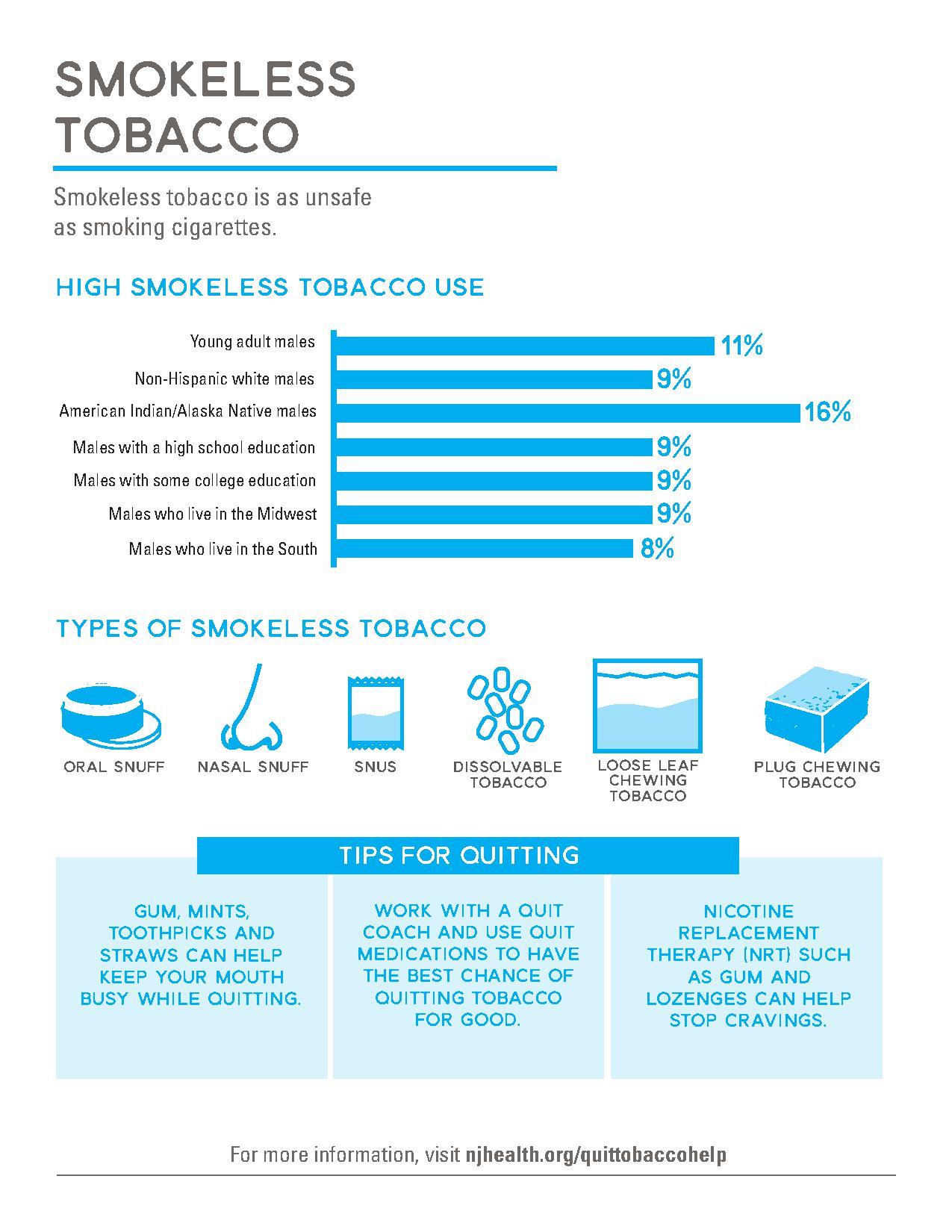 SMOKELESS TOBACCO

Smokeless tobacco is as unsafe as smoking cigarettes.

HIGH SMOKELESS TOBACCO USE

Young adult males 11%
Non-Hispanic white males 9%
American Indian/Alaska Native males 16%
Males with a high school education 9%
Males with some college education 9%
Males who live in the Midwest 9%
Males who live in the South 8%

TYPES OF SMOKELESS TOBACCO

ORAL SNUFF
NASAL SNUFF
SNUS
DISSOLVABLE TOBACCO
LOOSE LEAF CHEWING TOBACCO
PLUG CHEWING TOBACCO

TIPS FOR QUITTING

GUM, MINTS, TOOTHPICKS AND STRAWS CAN HELP KEEP YOUR MOUTH BUSY WHILE QUITTING.

WORK WITH A QUIT COACH AND USE QUIT MEDICATIONS TO HAVE THE BEST CHANCE OF QUITTING TOBACCO FOR GOOD.

NICOTINE REPLACEMENT THERAPY (NRT) SUCH AS GUM AND LOZENGES CAN HELP STOP CRAVINGS.

For more information, visit njhealth.org/quittobaccohelp